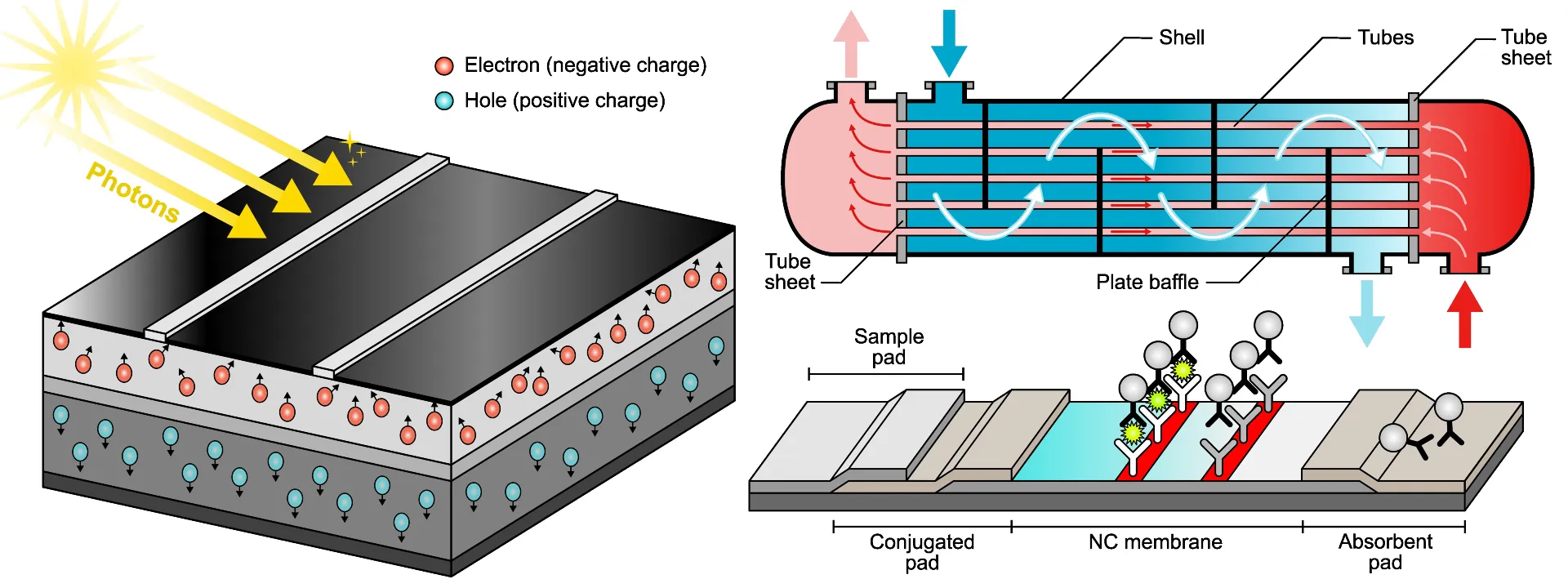 Photons

Electron (negative charge)
Hole (positive charge)

Shell
Tubes
Tube sheet
Tube sheet
Plate baffle

Sample pad
Conjugated pad
NC membrane
Absorbent pad